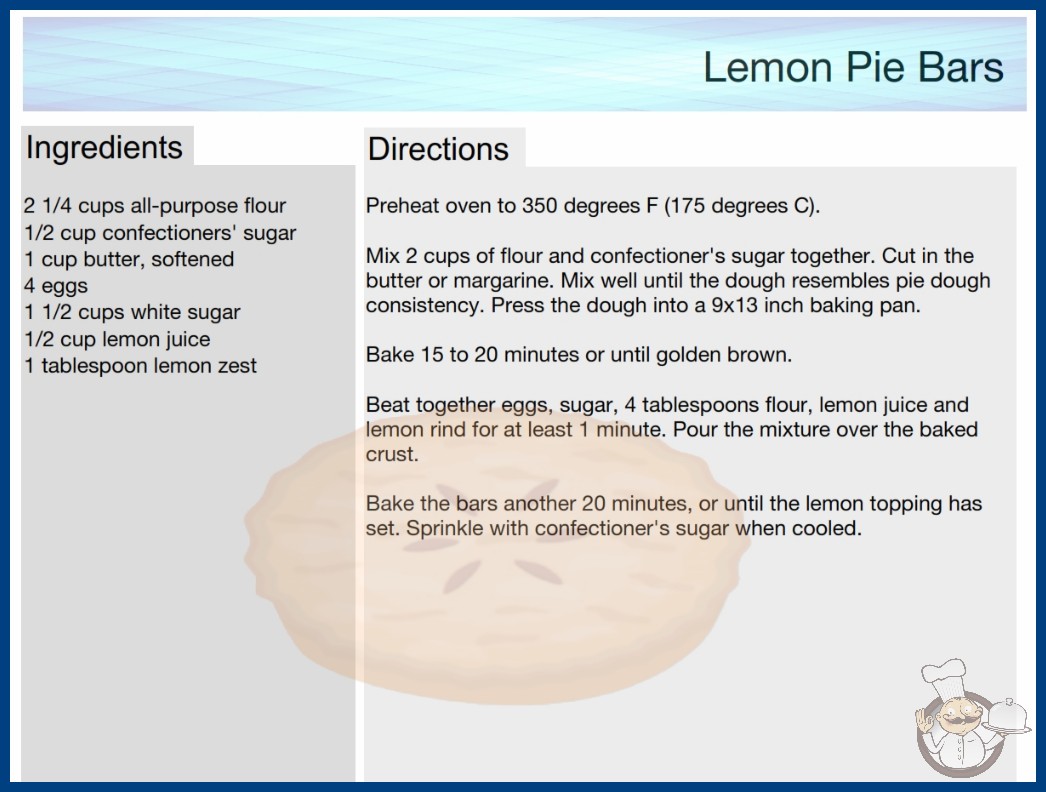 Lemon Pie Bars

Ingredients

2 1/4 cups all-purpose flour
1/2 cup confectioners' sugar
1 cup butter, softened
4 eggs
1 1/2 cups white sugar
1/2 cup lemon juice
1 tablespoon lemon zest

Directions

Preheat oven to 350 degrees F (175 degrees C).

Mix 2 cups of flour and confectioner's sugar together. Cut in the butter or margarine. Mix well until the dough resembles pie dough consistency. Press the dough into a 9x13 inch baking pan.

Bake 15 to 20 minutes or until golden brown.

Beat together eggs, sugar, 4 tablespoons flour, lemon juice and lemon rind for at least 1 minute. Pour the mixture over the baked crust.

Bake the bars another 20 minutes, or until the lemon topping has set. Sprinkle with confectioner's sugar when cooled.